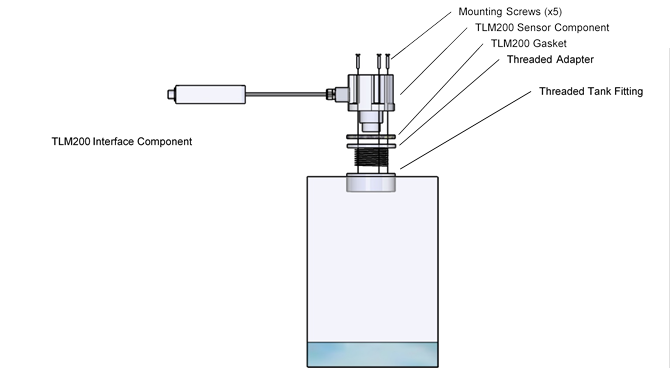 Mounting Screws (x5)
TLM200 Sensor Component
TLM200 Gasket
Threaded Adapter
Threaded Tank Fitting
TLM200 Interface Component