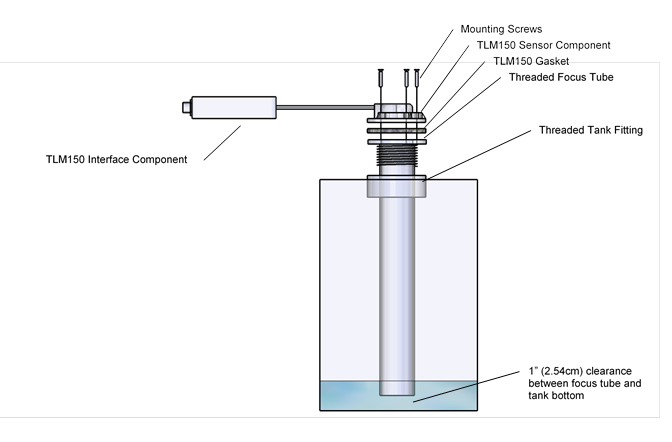 Mounting Screws
TLM150 Sensor Component
TLM150 Gasket
Threaded Focus Tube
Threaded Tank Fitting
TLM150 Interface Component
1" (2.54cm) clearance between focus tube and tank bottom