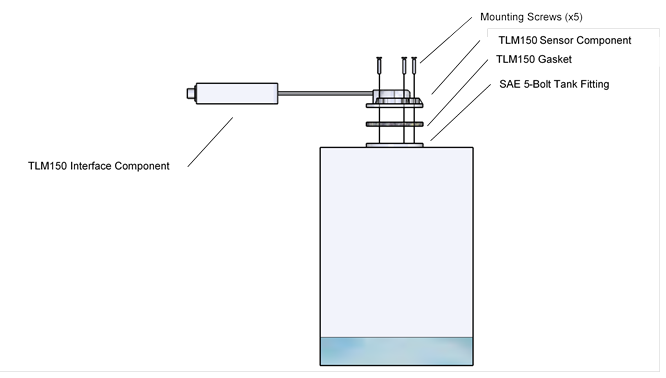 Mounting Screws (x5)

TLM150 Sensor Component

TLM150 Gasket

SAE 5-Bolt Tank Fitting

TLM150 Interface Component