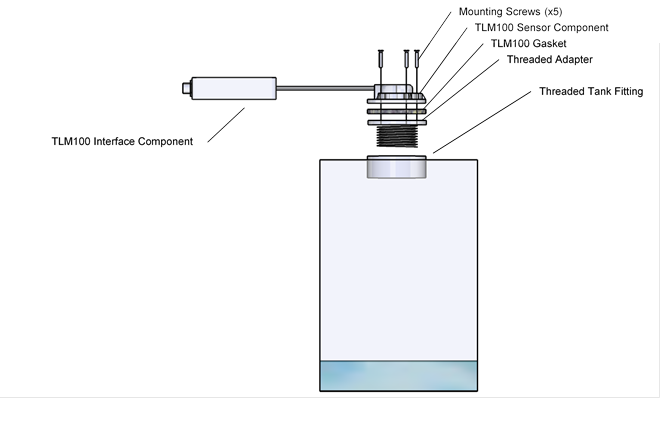 Mounting Screws (x5)
TLM100 Sensor Component
TLM100 Gasket
Threaded Adapter
Threaded Tank Fitting
TLM100 Interface Component