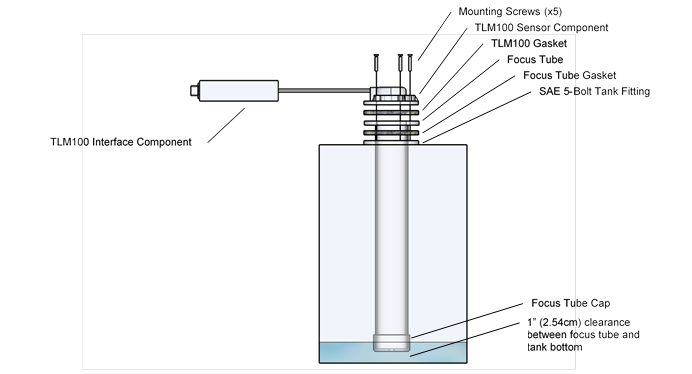 Mounting Screws (x5)
TLM100 Sensor Component
TLM100 Gasket
Focus Tube
Focus Tube Gasket
SAE 5-Bolt Tank Fitting

TLM100 Interface Component

Focus Tube Cap
1" (2.54cm) clearance between focus tube and tank bottom